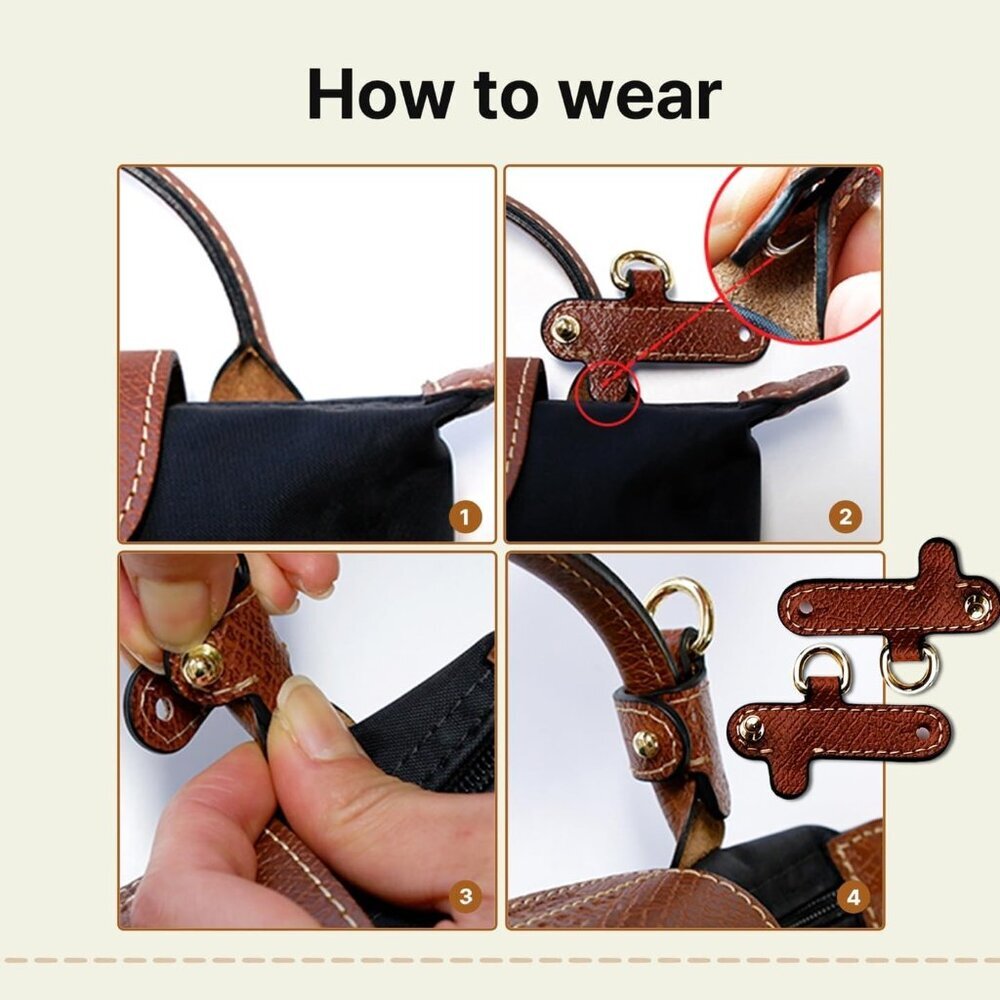 How to wear

1

2

3

4